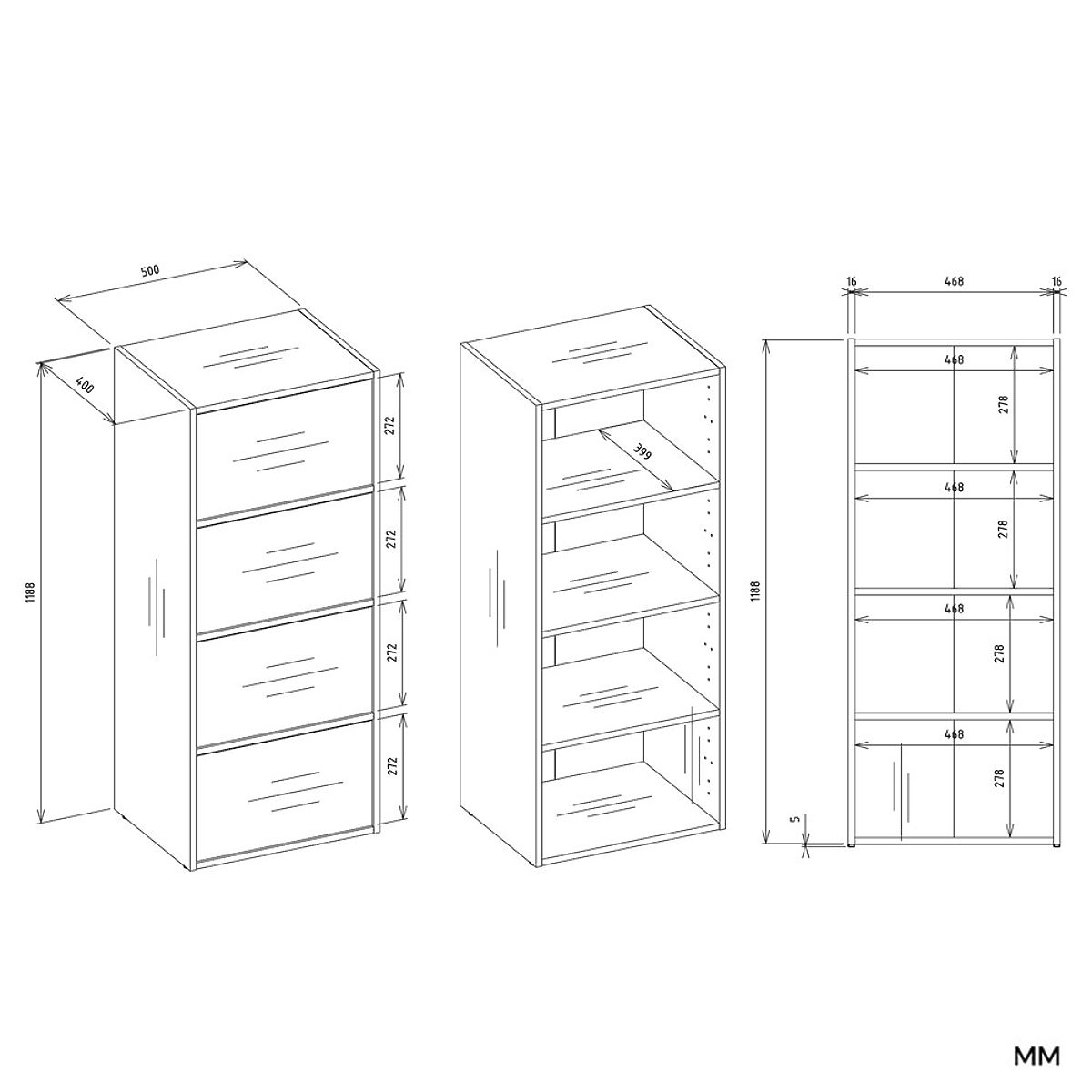 500
400
1188
272
272
272
272
399
16
468
16
1188
468
278
468
278
468
278
468
278
5
MM