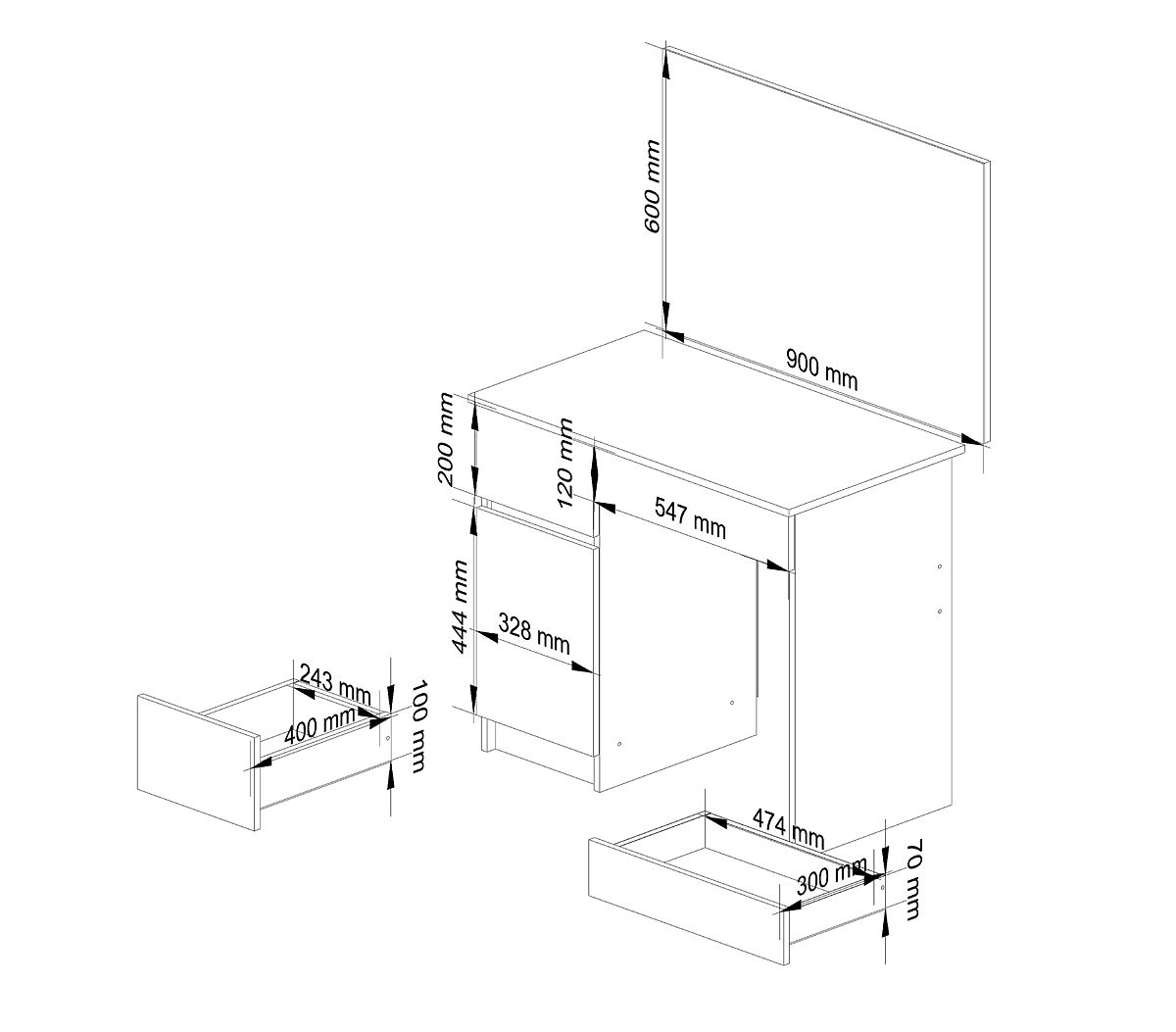 600 mm
900 mm
200 mm
120 mm
547 mm
444 mm
328 mm
243 mm
400 mm
100 mm
474 mm
300 mm
70 mm