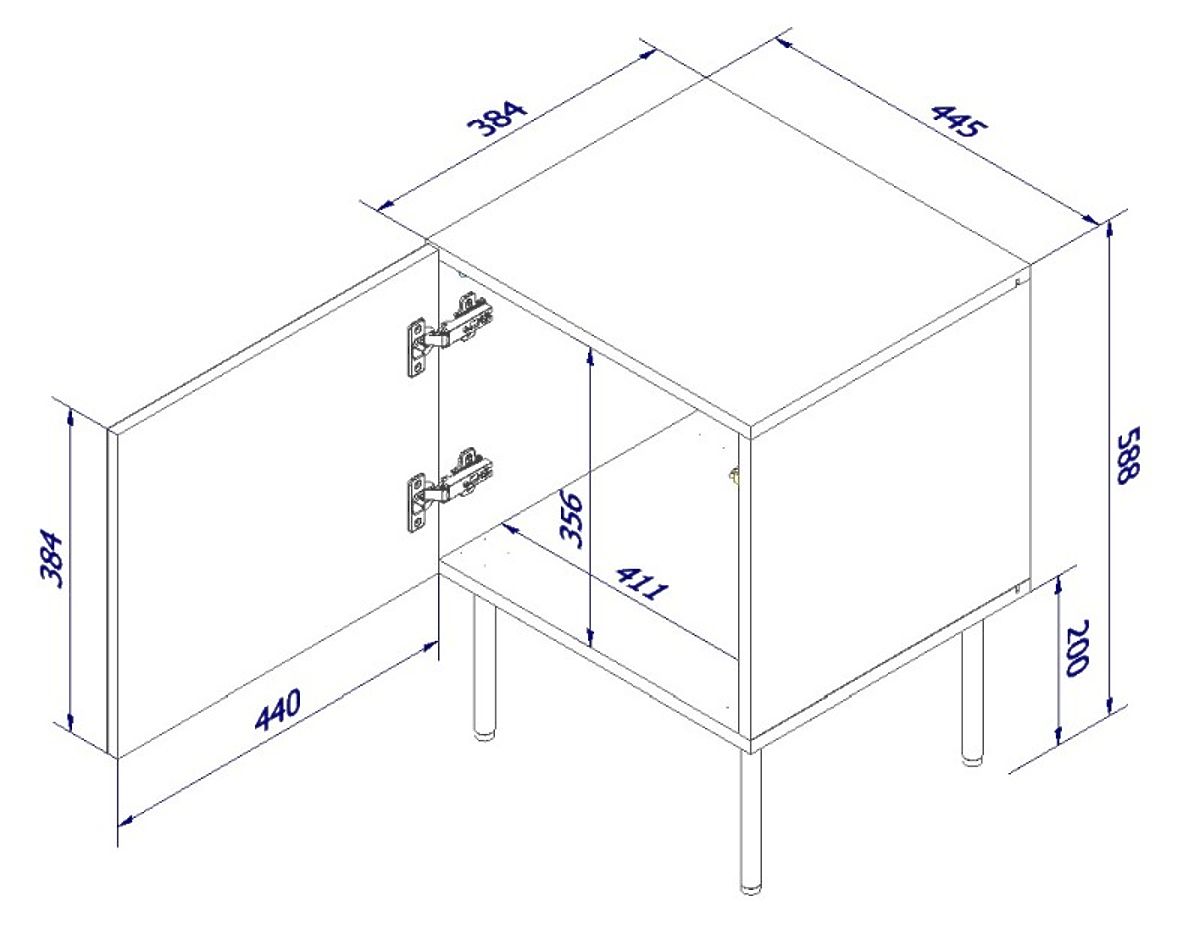 384
445
588
384
356
411
200
440