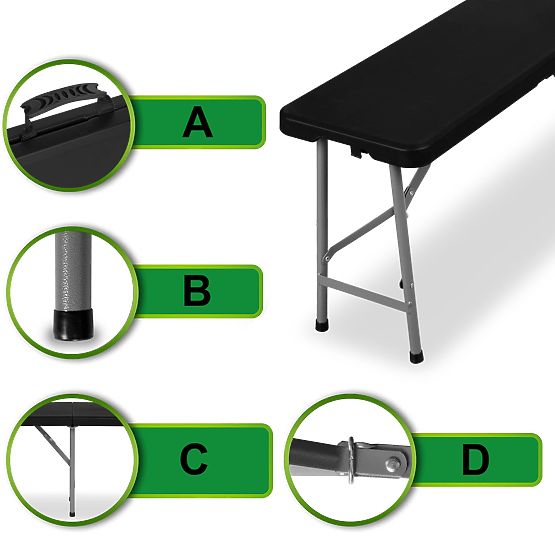 A

B

C

D